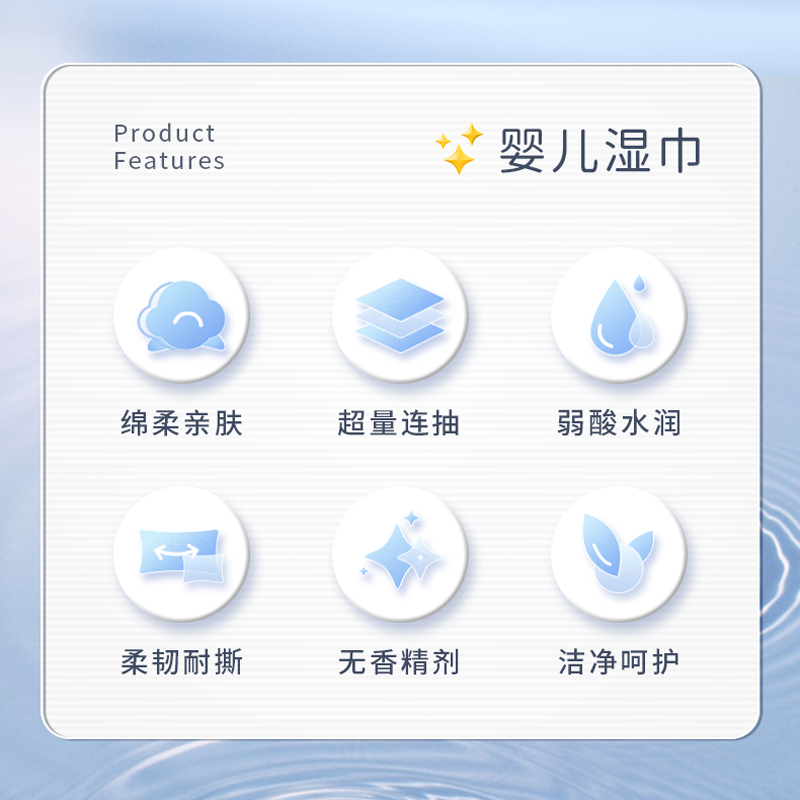 Product
Features

婴儿湿巾

绵柔亲肤

超量连抽

弱酸水润

柔韧耐撕

无香精剂

洁净呵护