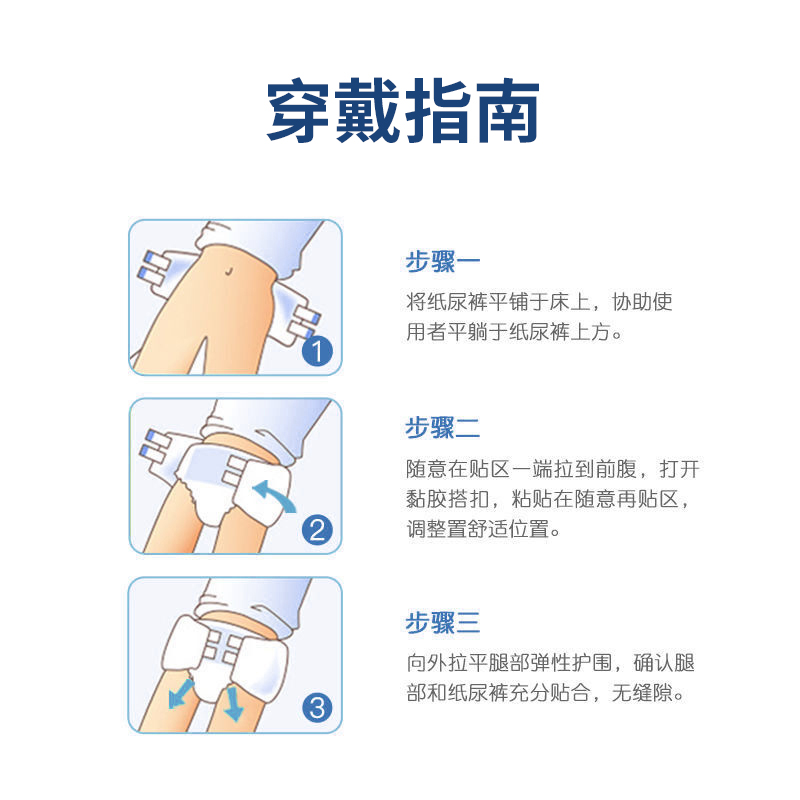 穿戴指南

1

步骤一
将纸尿裤平铺于床上，协助使用者平躺于纸尿裤上方。

2

步骤二
随意在贴区一端拉到前腹，打开黏胶搭扣，粘贴在随意再贴区，调整置舒适位置。

3

步骤三
向外拉平腿部弹性护围，确认腿部和纸尿裤充分贴合，无缝隙。