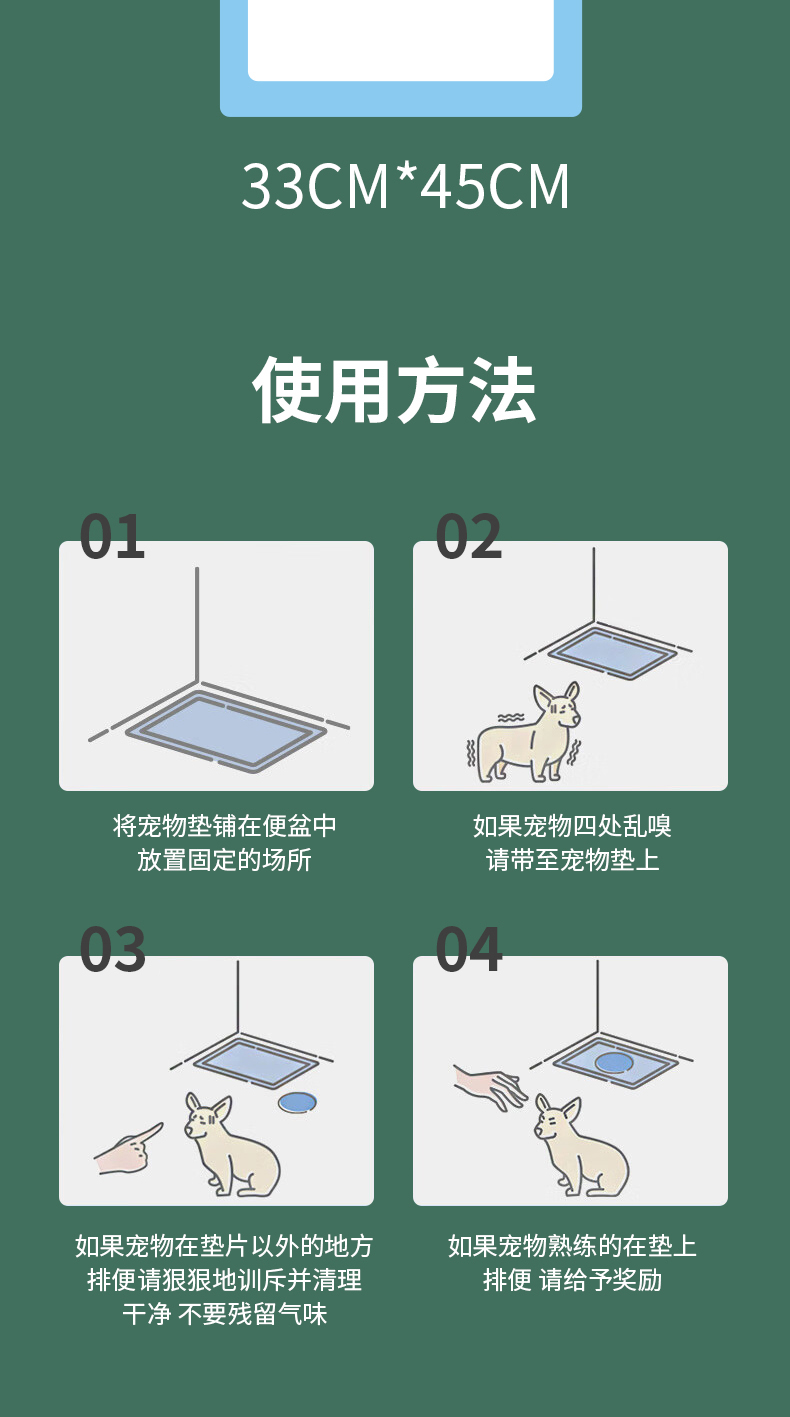 33CM*45CM

使用方法

01

将宠物垫铺在便盆中
放置固定的场所

02

如果宠物四处乱嗅
请带至宠物垫上

03

如果宠物在垫片以外的地方
排便请狠狠地训斥并清理
干净 不要残留气味

04

如果宠物熟练的在垫上
排便 请给予奖励