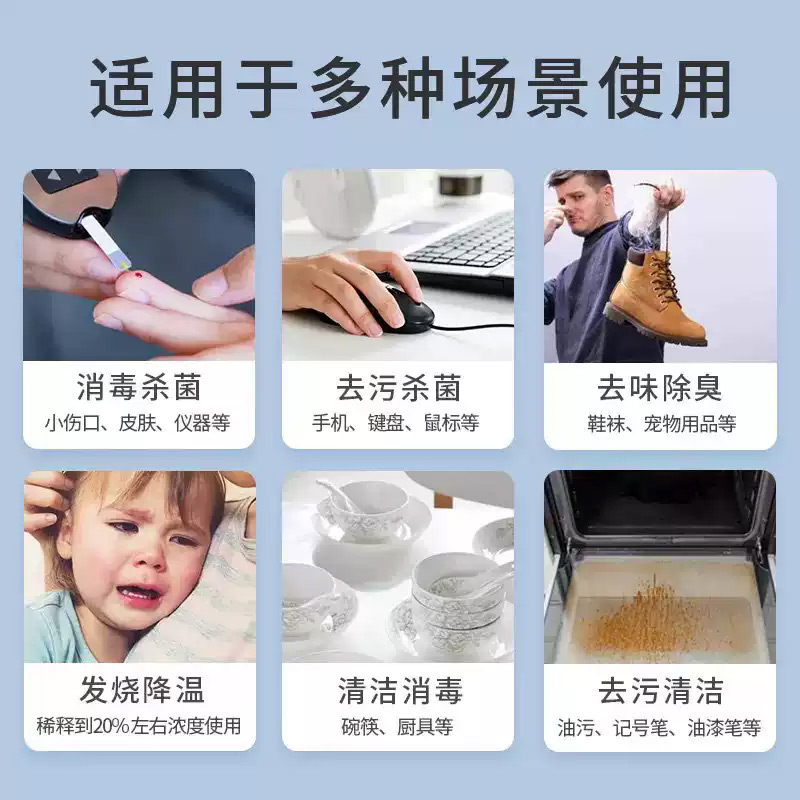 适用于多种场景使用

消毒杀菌
小伤口、皮肤、仪器等

去污杀菌
手机、键盘、鼠标等

去味除臭
鞋袜、宠物用品等

发烧降温
稀释到20%左右浓度使用

清洁消毒
碗筷、厨具等

去污清洁
油污、记号笔、油漆笔等