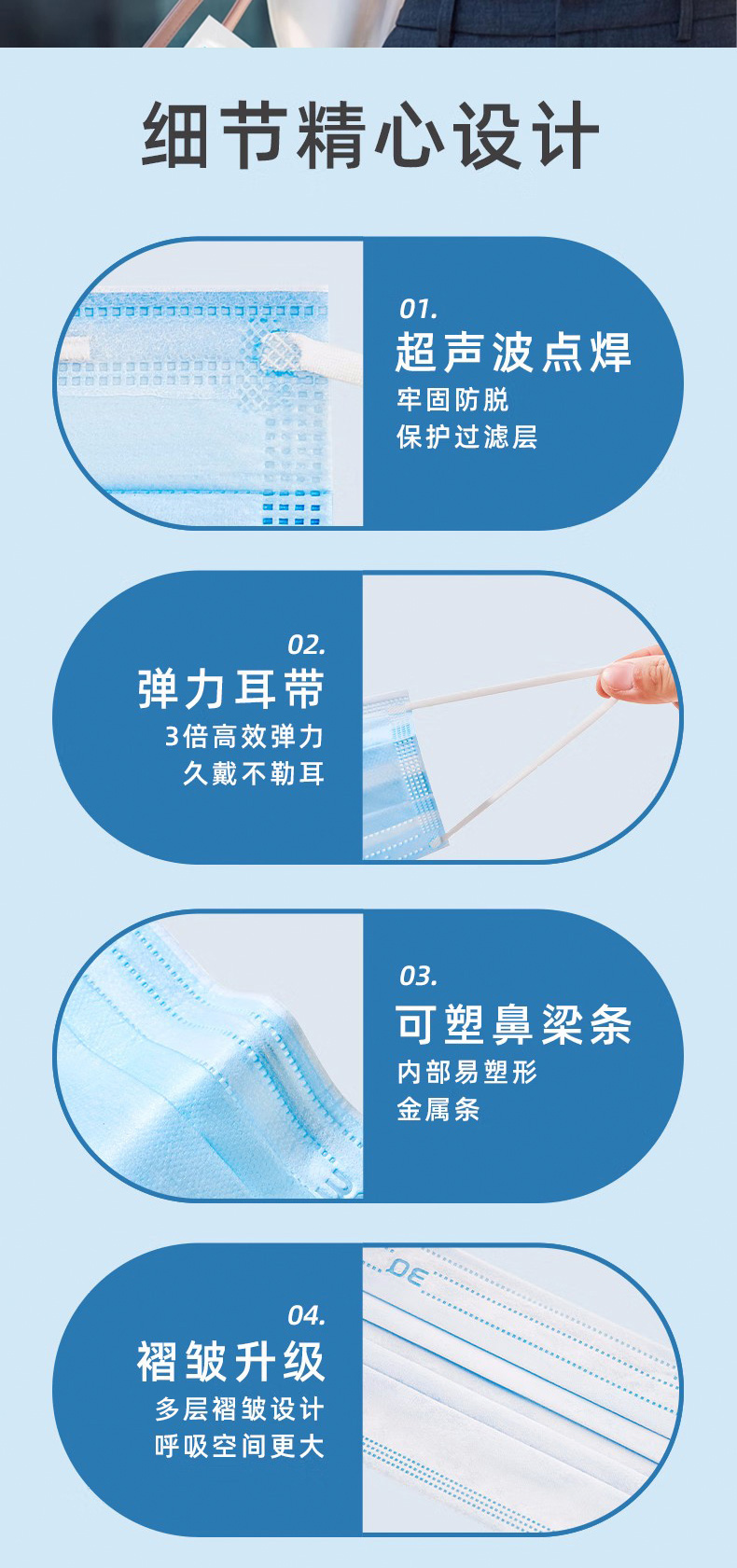 细节精心设计

01.
超声波点焊
牢固防脱
保护过滤层

02.
弹力耳带
3倍高效弹力
久戴不勒耳

03.
可塑鼻梁条
内部易塑形
金属条

04.
褶皱升级
多层褶皱设计
呼吸空间更大